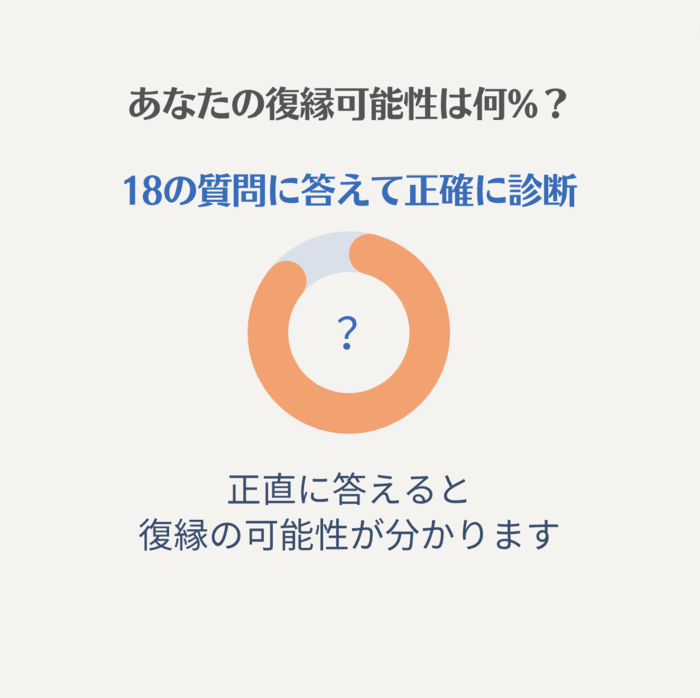 あなたの復縁可能性は何%？

18の質問に答えて正確に診断

?

正直に答えると
復縁の可能性が分かります